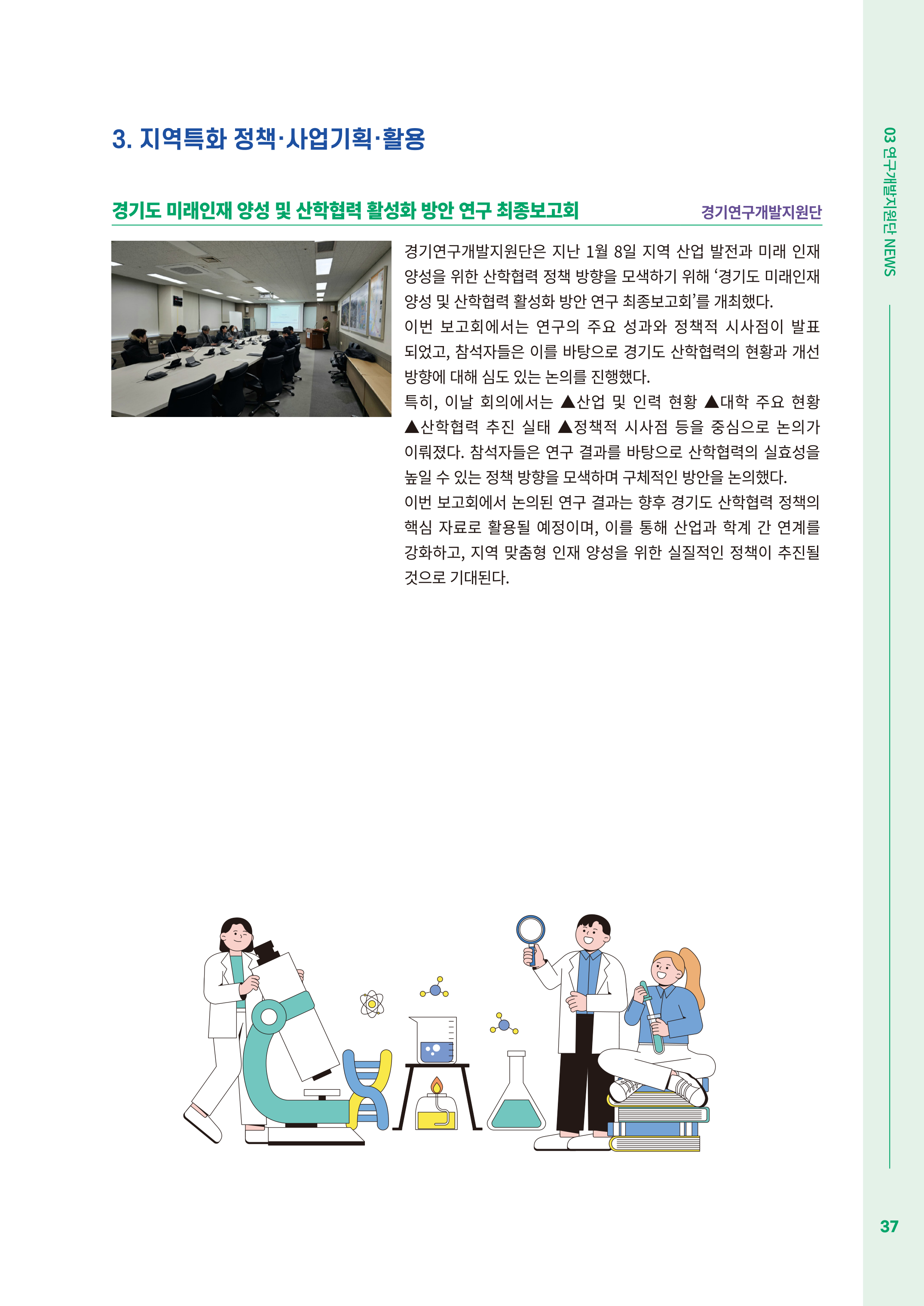 3. 지역특화 정책·사업기획·활용

경기도 미래인재 양성 및 산학협력 활성화 방안 연구 최종보고회

경기연구개발지원단

경기연구개발지원단은 지난 1월 8일 지역 산업 발전과 미래 인재 양성을 위한 산학협력 정책 방향을 모색하기 위해 ‘경기도 미래인재 양성 및 산학협력 활성화 방안 연구 최종보고회’를 개최했다.

이번 보고회에서는 연구의 주요 성과와 정책적 시사점이 발표되었고, 참석자들은 이를 바탕으로 경기도 산학협력의 현황과 개선 방향에 대해 심도 있는 논의를 진행했다.

특히, 이날 회의에서는 ▲산업 및 인력 현황 ▲대학 주요 현황 ▲산학협력 추진 실태 ▲정책적 시사점 등을 중심으로 논의가 이뤄졌다. 참석자들은 연구 결과를 바탕으로 산학협력의 실효성을 높일 수 있는 정책 방향을 모색하며 구체적인 방안을 논의했다.

이번 보고회에서 논의된 연구 결과는 향후 경기도 산학협력 정책의 핵심 자료로 활용될 예정이며, 이를 통해 산업과 학계 간 연계를 강화하고, 지역 맞춤형 인재 양성을 위한 실질적인 정책이 추진될 것으로 기대된다.

03 연구개발지원단 NEWS

37